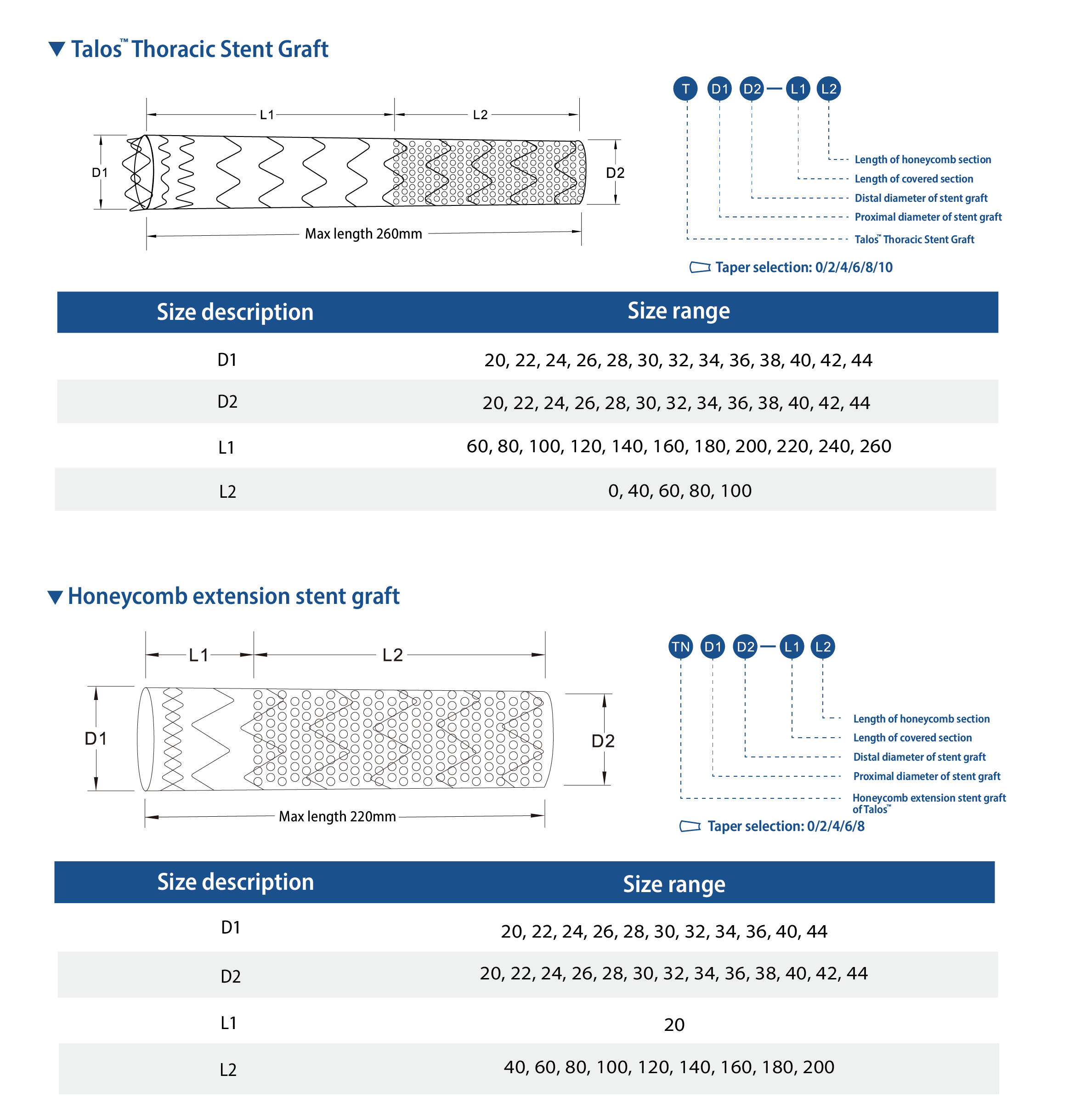 ▼ Talos™ Thoracic Stent Graft

L1 L2

D1 D2

Max length 260mm

T D1 D2 — L1 L2

Length of honeycomb section
Length of covered section
Distal diameter of stent graft
Proximal diameter of stent graft
Talos™ Thoracic Stent Graft

Taper selection: 0/2/4/6/8/10

| Size description | Size range |
|---|---|
| D1 | 20, 22, 24, 26, 28, 30, 32, 34, 36, 38, 40, 42, 44 |
| D2 | 20, 22, 24, 26, 28, 30, 32, 34, 36, 38, 40, 42, 44 |
| L1 | 60, 80, 100, 120, 140, 160, 180, 200, 220, 240, 260 |
| L2 | 0, 40, 60, 80, 100 |

▼ Honeycomb extension stent graft

L1 L2

D1 D2

Max length 220mm

TN D1 D2 — L1 L2

Length of honeycomb section
Length of covered section
Distal diameter of stent graft
Proximal diameter of stent graft
Honeycomb extension stent graft of Talos™

Taper selection: 0/2/4/6/8

| Size description | Size range |
|---|---|
| D1 | 20, 22, 24, 26, 28, 30, 32, 34, 36, 40, 44 |
| D2 | 20, 22, 24, 26, 28, 30, 32, 34, 36, 38, 40, 42, 44 |
| L1 | 20 |
| L2 | 40, 60, 80, 100, 120, 140, 160, 180, 200 |